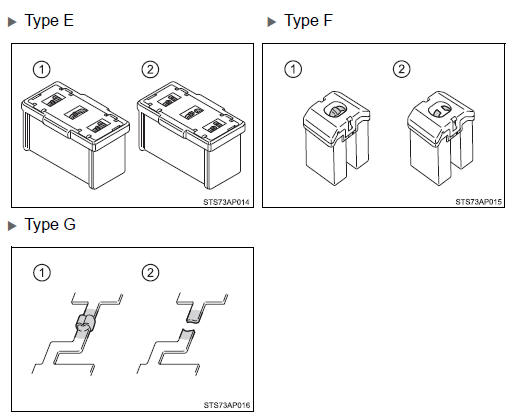 ▶ Type E

① ②

STS73AP014

▶ Type F

① ②

STS73AP015

▶ Type G

① ②

STS73AP016