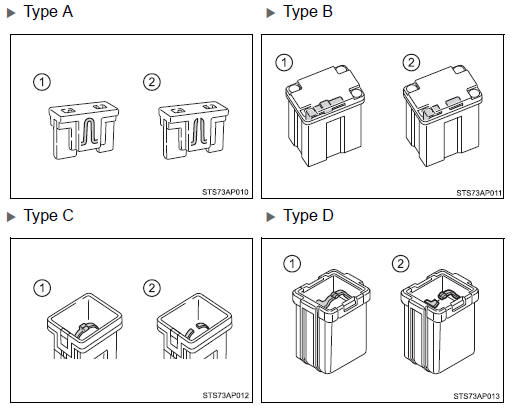 ▶ Type A

1 2

STS73AP010

▶ Type B

1 2

STS73AP011

▶ Type C

1 2

STS73AP012

▶ Type D

1 2

STS73AP013