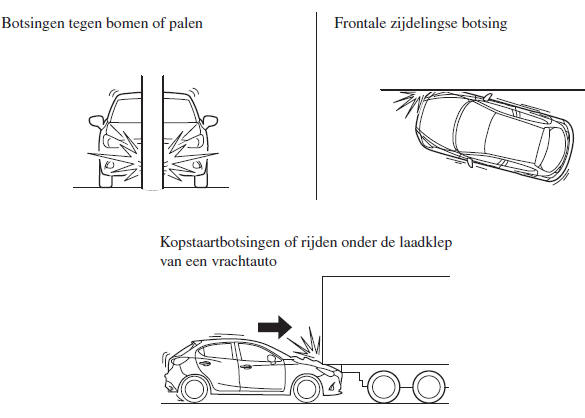 Botsingen tegen bomen of palen

Frontale zijdelingse botsing

Kopstaartbotsingen of rijden onder de laadklep van een vrachtauto