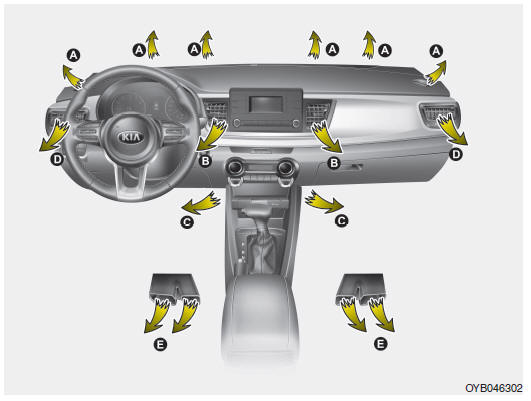 A
A
A
A
A
A
KIA
D
B
B
D
C
C
E
E
OYB046302